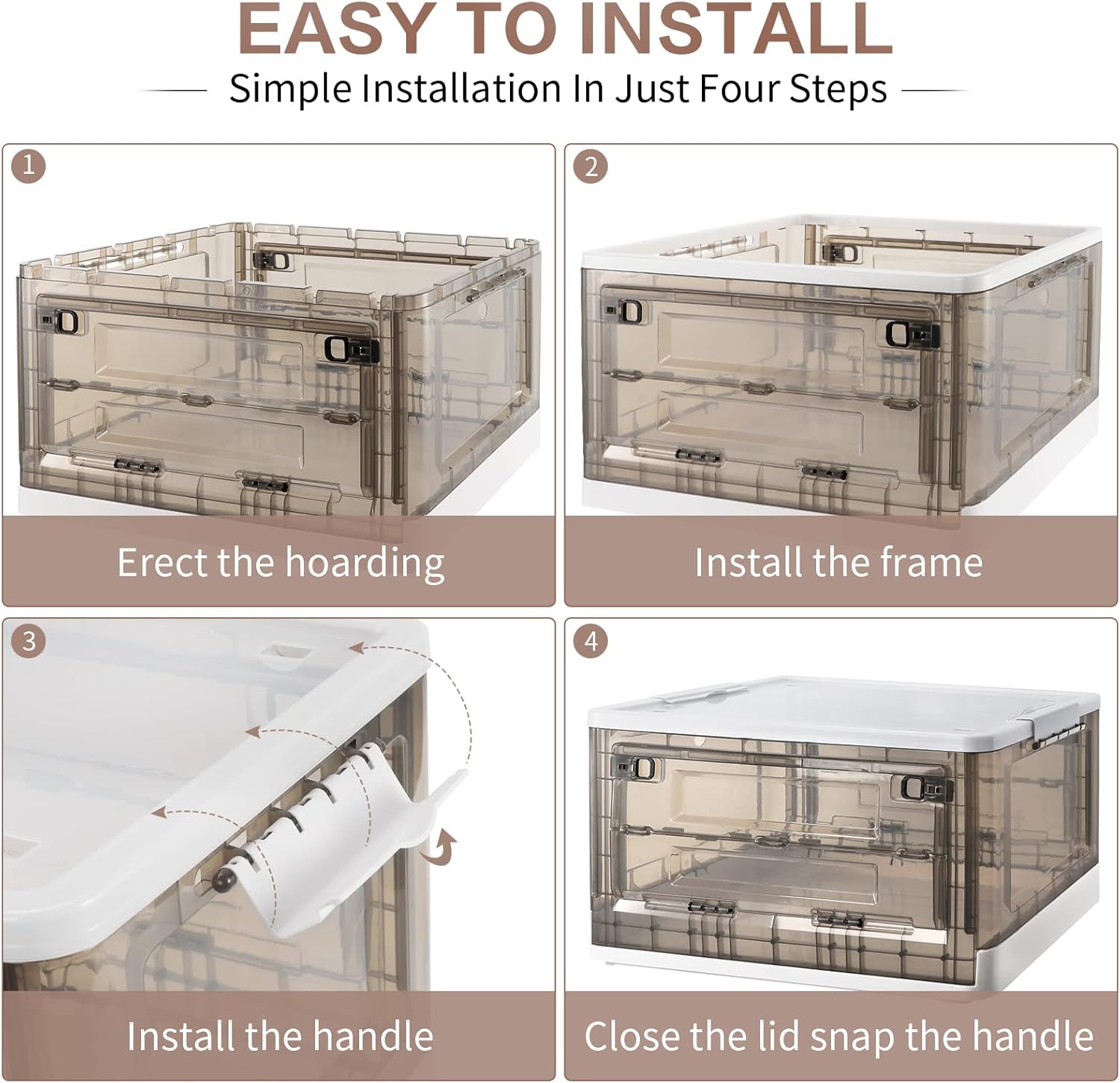 EASY TO INSTALL

Simple Installation In Just Four Steps

1

Erect the hoarding

2

Install the frame

3

Install the handle

4

Close the lid snap the handle