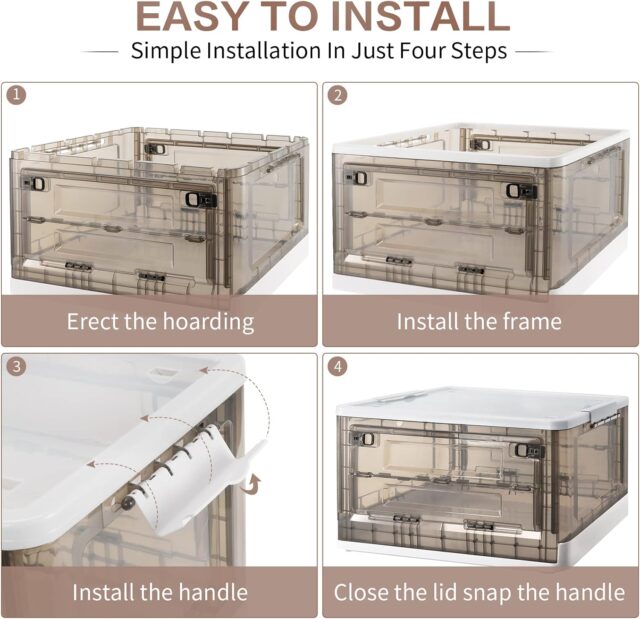 EASY TO INSTALL

Simple Installation In Just Four Steps

1

Erect the hoarding

2

Install the frame

3

Install the handle

4

Close the lid snap the handle